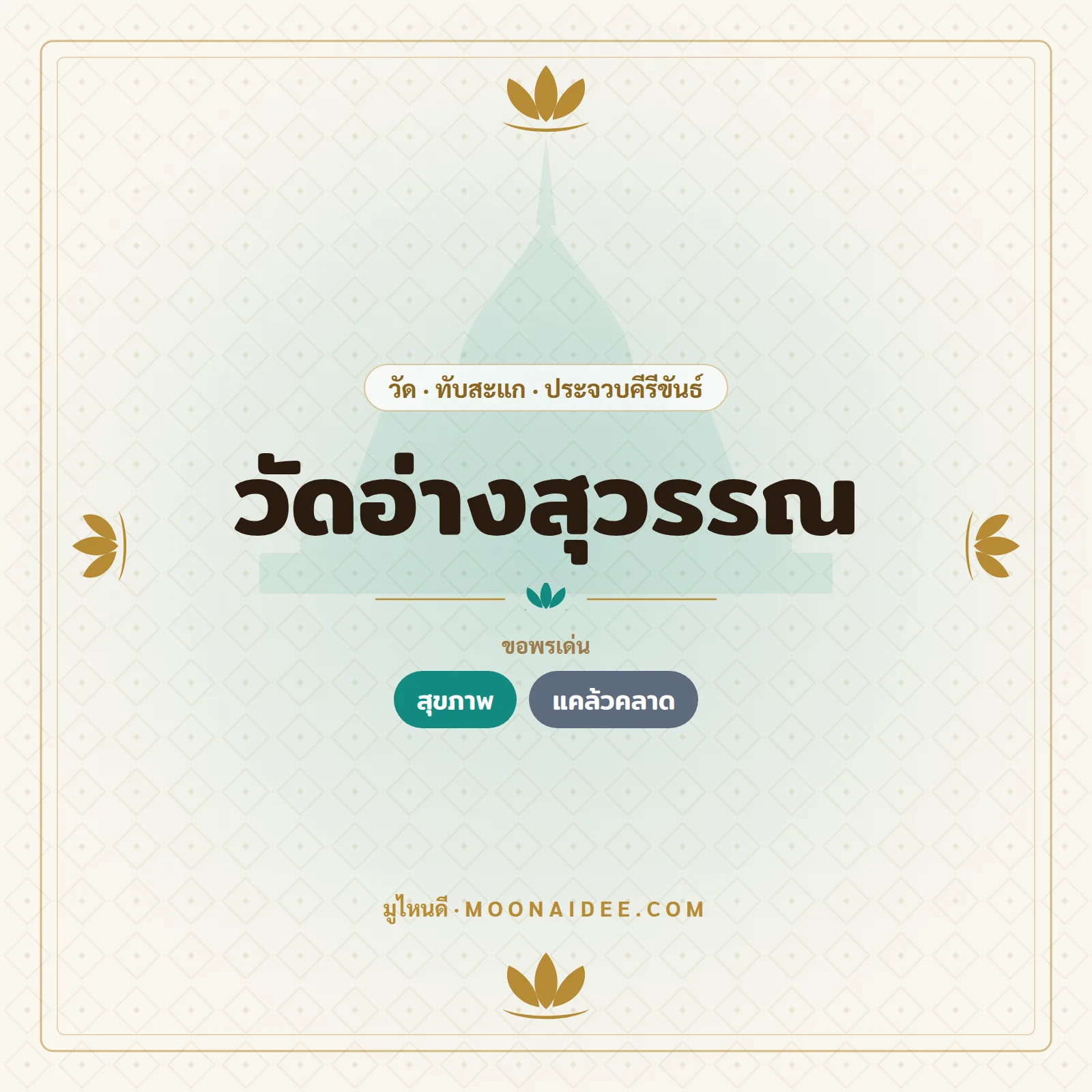 วัด · ทับสะแก · ประจวบคีรีขันธ์

วัดอ่างสุวรรณ

ขอพรเด่น

สุขภาพ

แคล้วคลาด

มูไหนดี · MOONAIDEE.COM